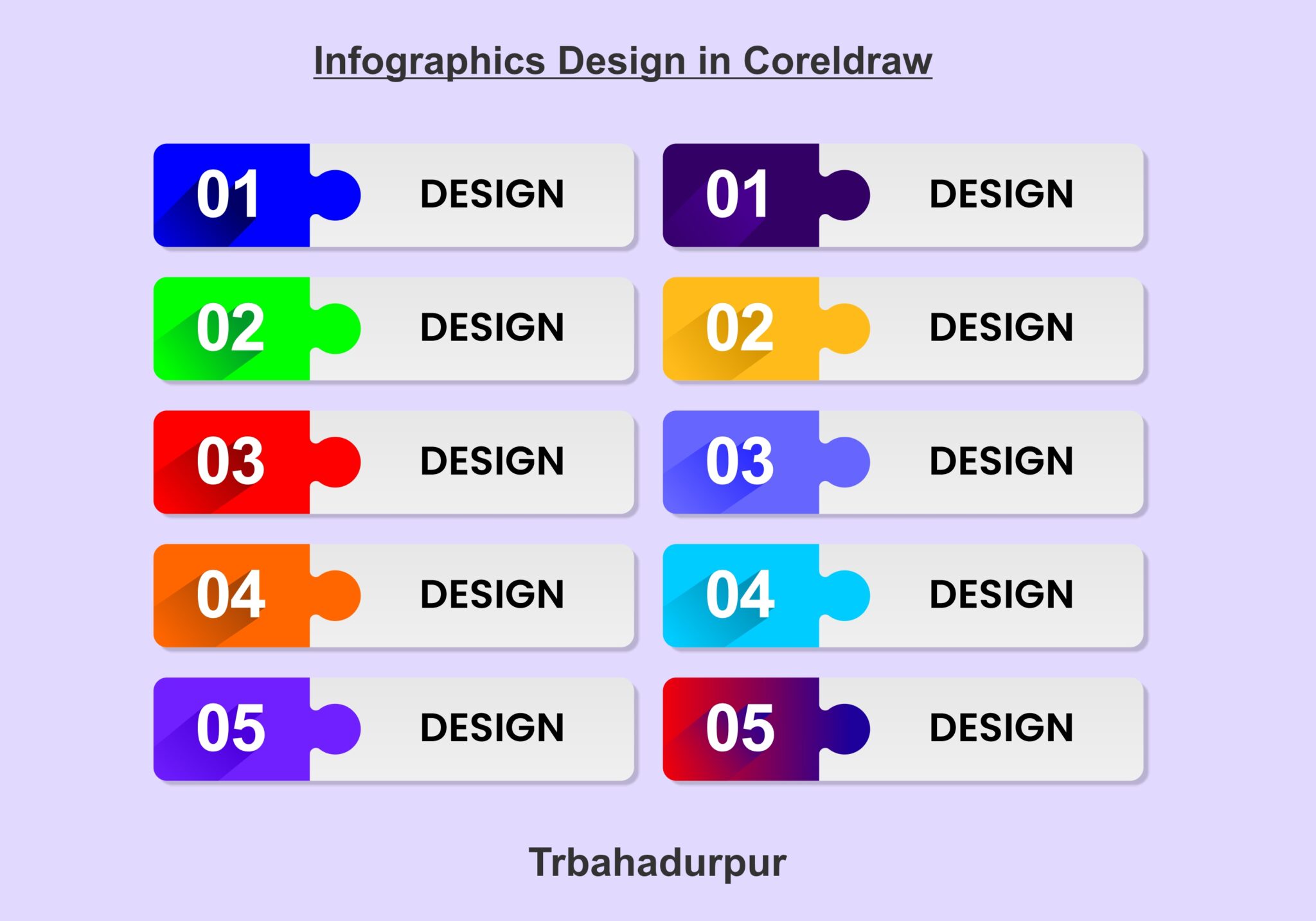 Infographics Design in Coreldraw

01 DESIGN

02 DESIGN

03 DESIGN

04 DESIGN

05 DESIGN

01 DESIGN

02 DESIGN

03 DESIGN

04 DESIGN

05 DESIGN

Trbahadurpur